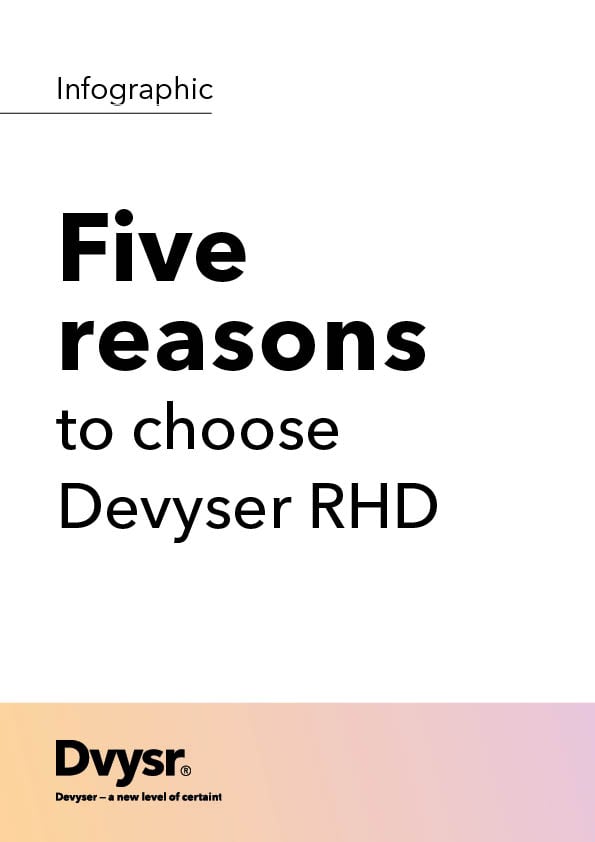 Infographic

Five reasons to choose Devyser RHD

Dvysr®

Devyser – a new level of certaint